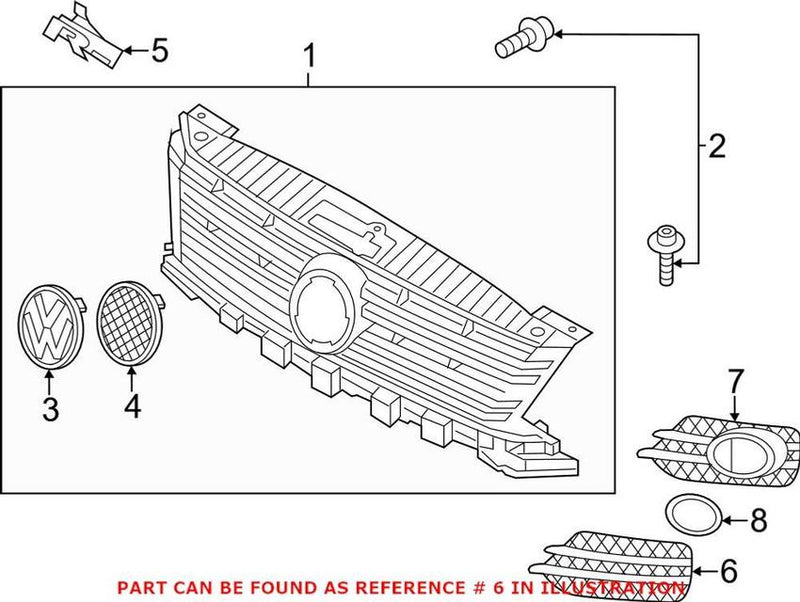 5
1
2
3
4
7
8
6
PART CAN BE FOUND AS REFERENCE # 6 IN ILLUSTRATION