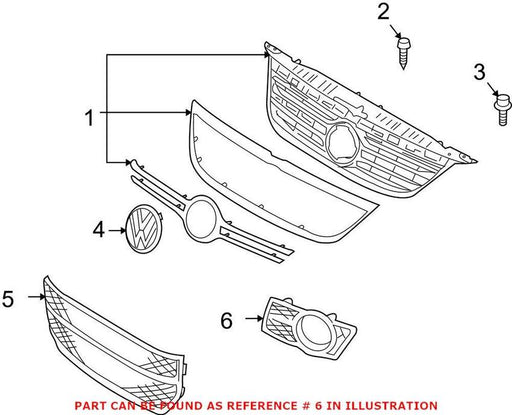 2
3
1
4
5
6
PART CAN BE FOUND AS REFERENCE # 6 IN ILLUSTRATION