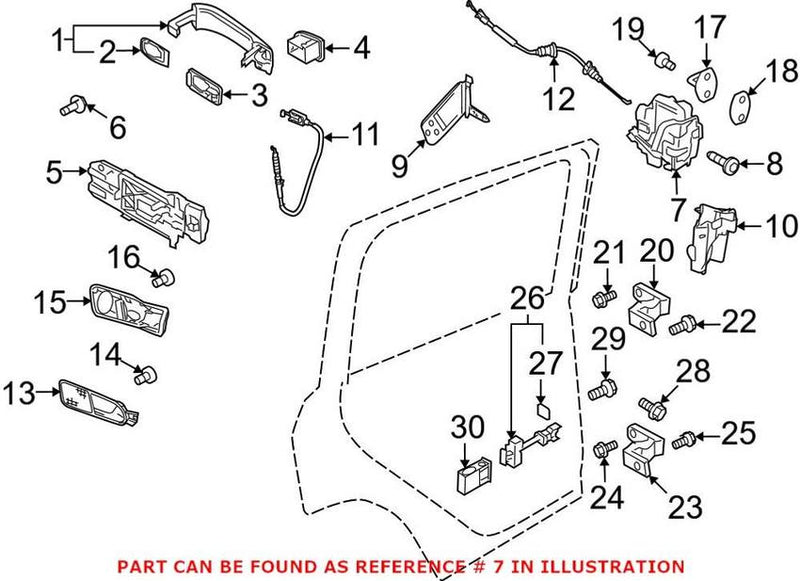 1
2
4
3
6
11
5
16
15
14
13
19
17
18
12
9
8
7
10
21
20
22
26
29
27
28
30
25
24
23

PART CAN BE FOUND AS REFERENCE # 7 IN ILLUSTRATION