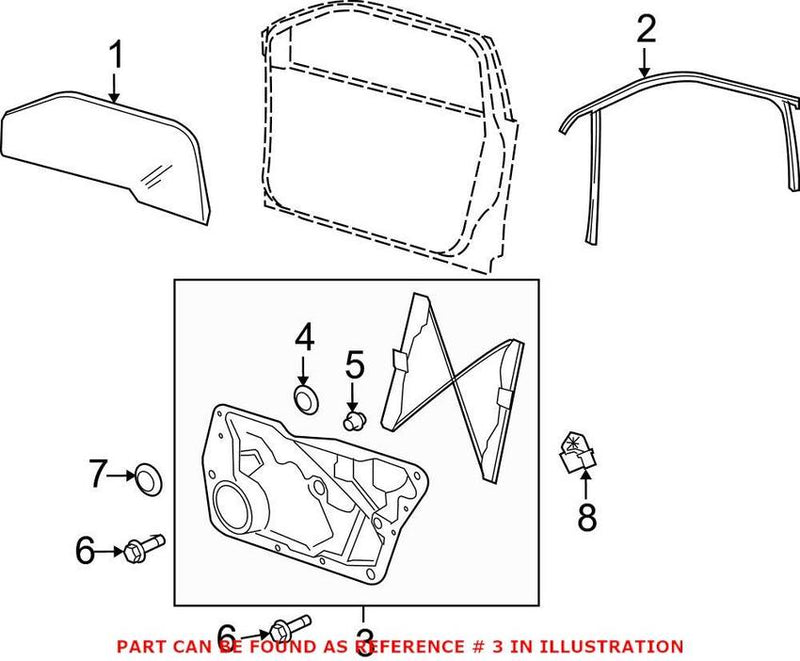 1

2

4

5

7

6

8

6

3

PART CAN BE FOUND AS REFERENCE # 3 IN ILLUSTRATION