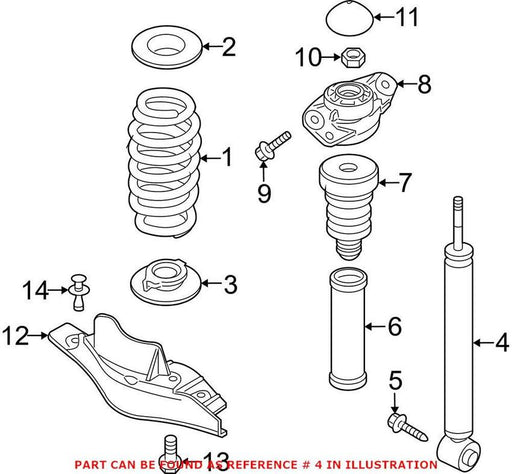 11
2
10
8
1
9
7
14
3
12
6
4
5
13
PART CAN BE FOUND AS REFERENCE # 4 IN ILLUSTRATION