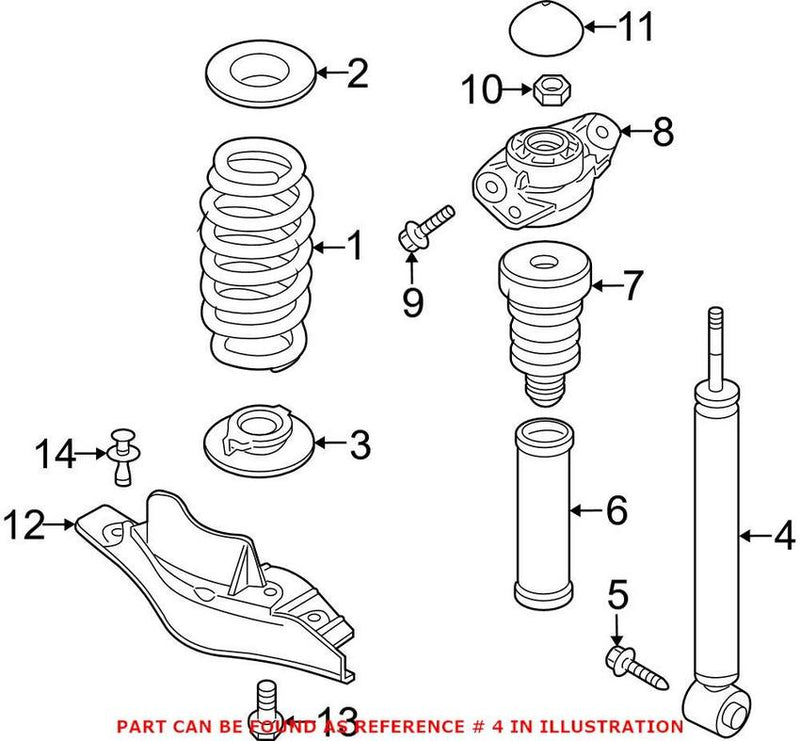 11
2
10
8
1
9
7
14
3
12
6
4
5
13
PART CAN BE FOUND AS REFERENCE # 4 IN ILLUSTRATION