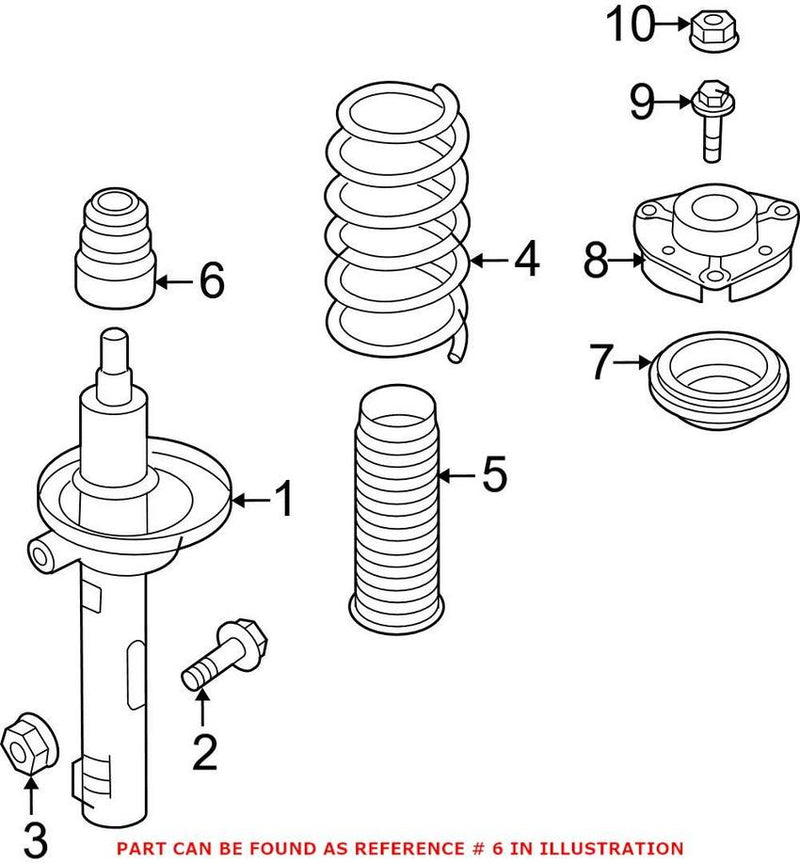 10
9
8
7
6
4
5
1
2
3
PART CAN BE FOUND AS REFERENCE # 6 IN ILLUSTRATION