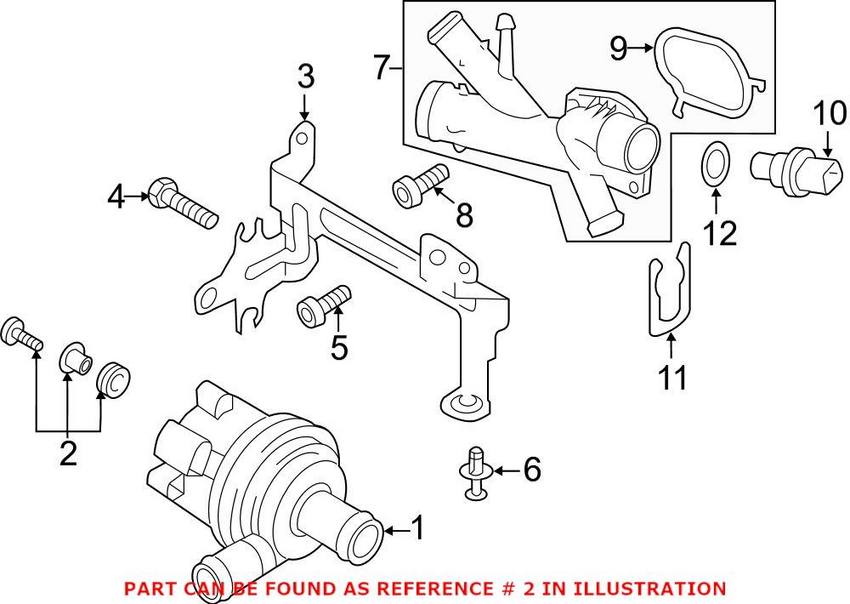 7
9
3
10
4
8
12
5
11
2
6
1
PART CAN BE FOUND AS REFERENCE # 2 IN ILLUSTRATION