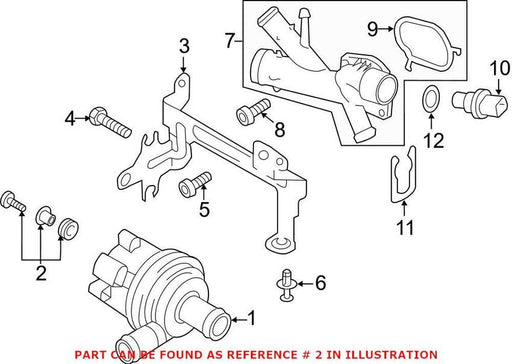 7
9
3
10
4
8
12
5
11
2
6
1
PART CAN BE FOUND AS REFERENCE # 2 IN ILLUSTRATION