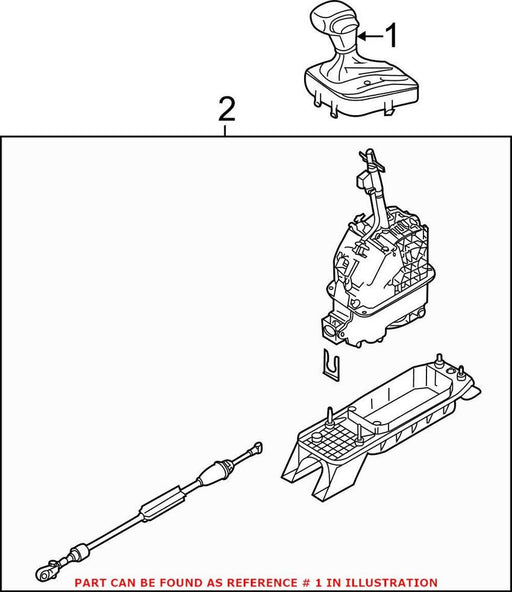 1

2

PART CAN BE FOUND AS REFERENCE # 1 IN ILLUSTRATION