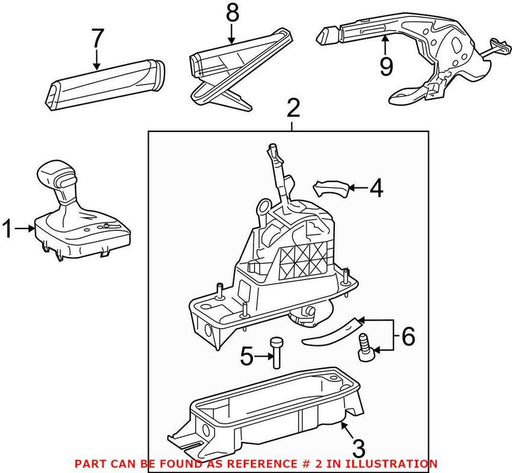 7

8

9

2

1

4

6

5

3

PART CAN BE FOUND AS REFERENCE # 2 IN ILLUSTRATION