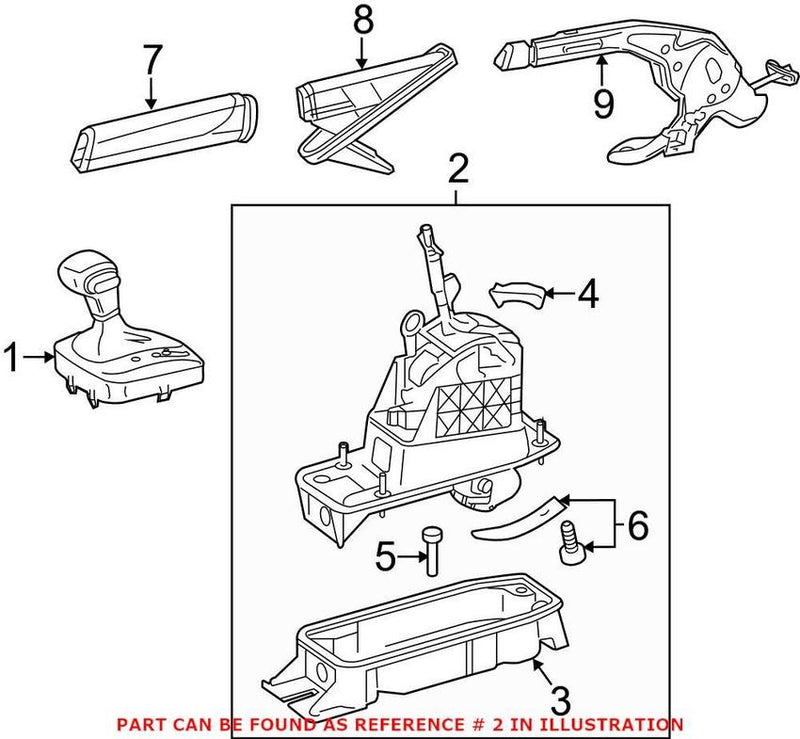 7
8
9
2
1
4
6
5
3
PART CAN BE FOUND AS REFERENCE # 2 IN ILLUSTRATION