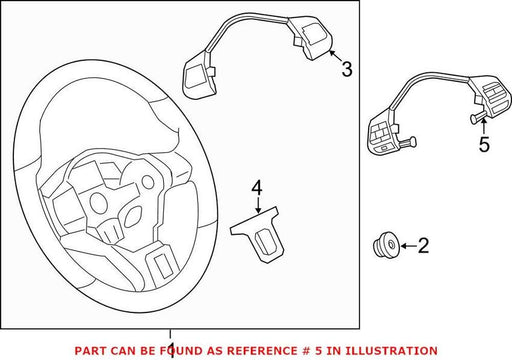 3

5

4

2

1

PART CAN BE FOUND AS REFERENCE # 5 IN ILLUSTRATION