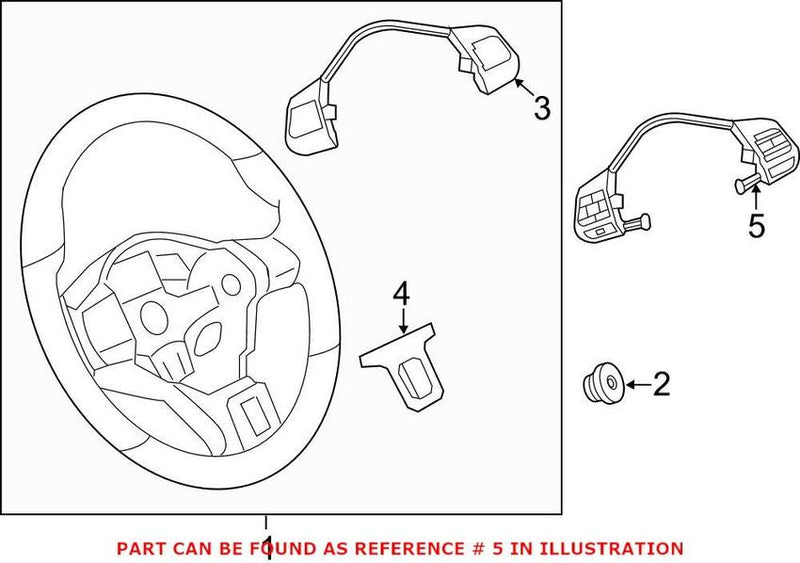 3

5

4

2

1

PART CAN BE FOUND AS REFERENCE # 5 IN ILLUSTRATION