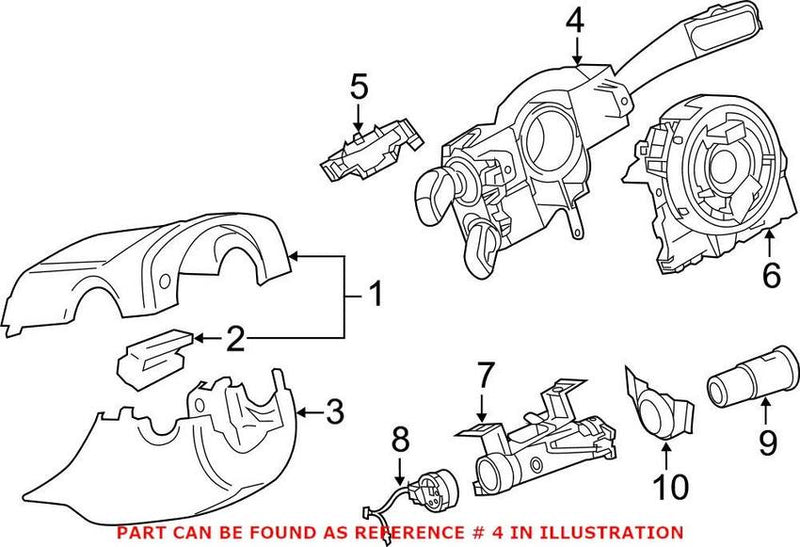 4
5
6
1
2
3
7
8
9
10
PART CAN BE FOUND AS REFERENCE # 4 IN ILLUSTRATION