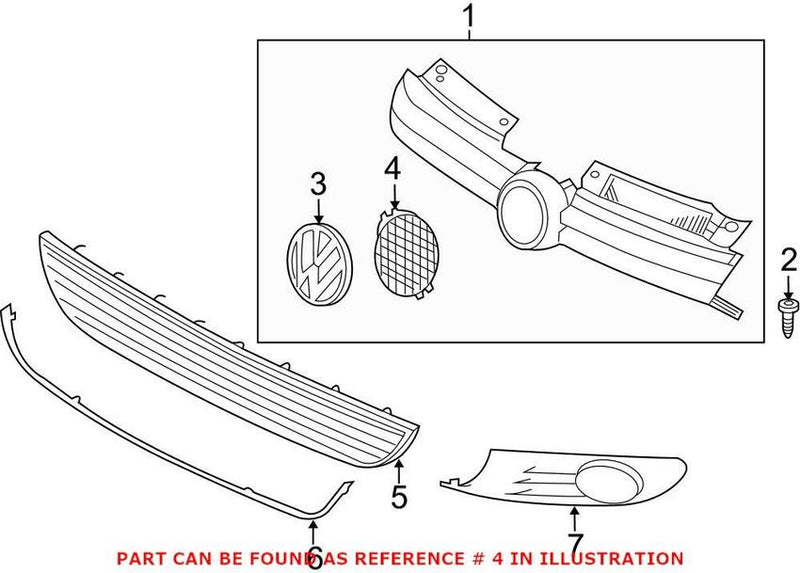 1

3

4

2

5

6

7

PART CAN BE FOUND AS REFERENCE # 4 IN ILLUSTRATION