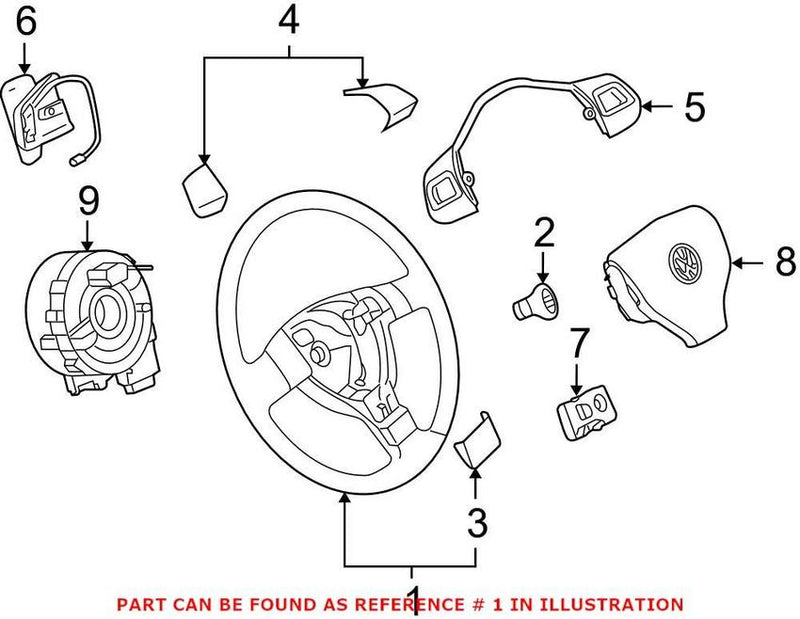 6

4

5

9

2

8

7

3

1

PART CAN BE FOUND AS REFERENCE # 1 IN ILLUSTRATION