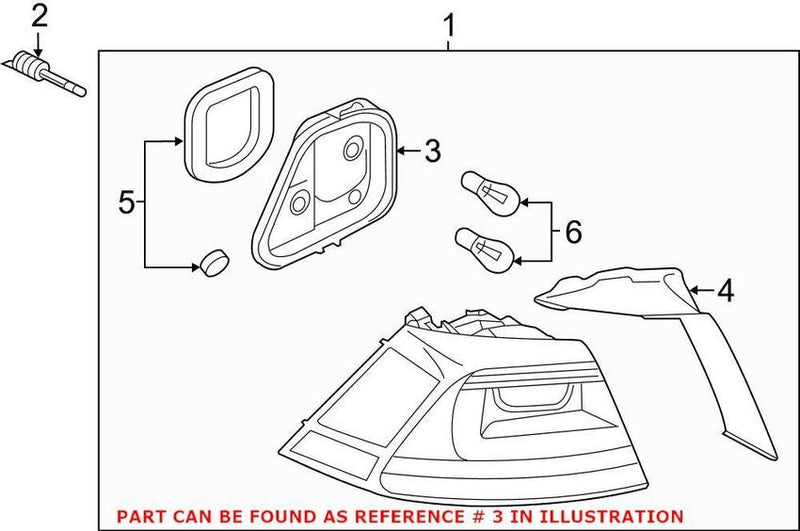 2
1
3
5
6
4
PART CAN BE FOUND AS REFERENCE # 3 IN ILLUSTRATION