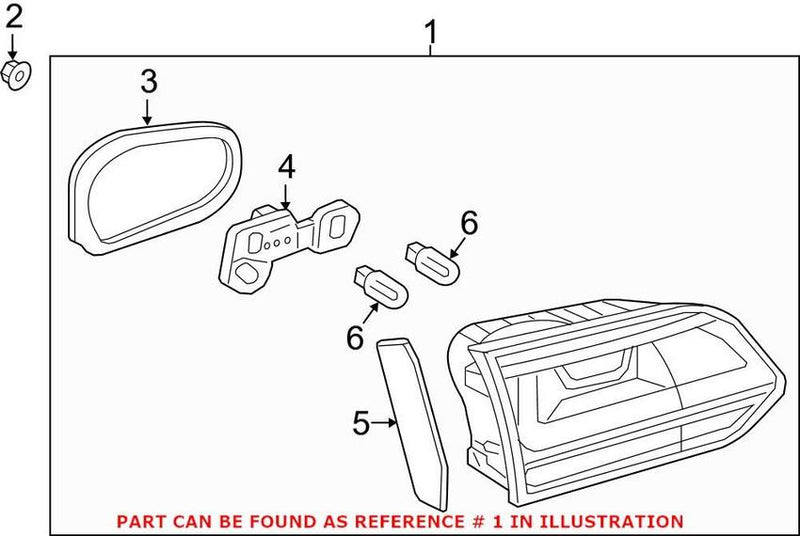 2
1
3
4
6
6
5
PART CAN BE FOUND AS REFERENCE # 1 IN ILLUSTRATION