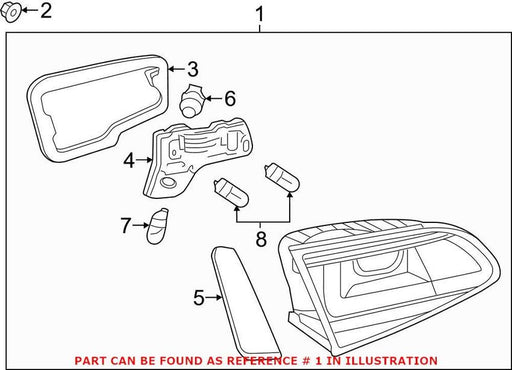 2
1
3
6
4
7
8
5
PART CAN BE FOUND AS REFERENCE # 1 IN ILLUSTRATION