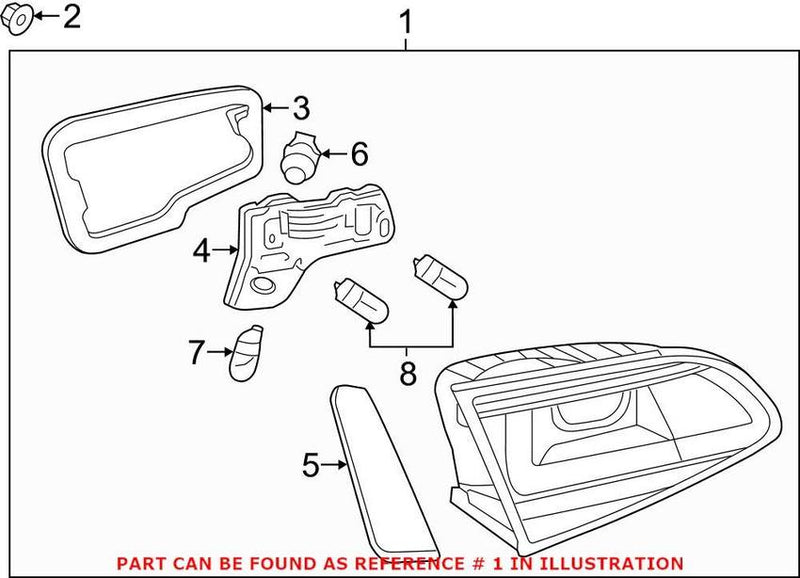 2
1
3
6
4
7
8
5
PART CAN BE FOUND AS REFERENCE # 1 IN ILLUSTRATION