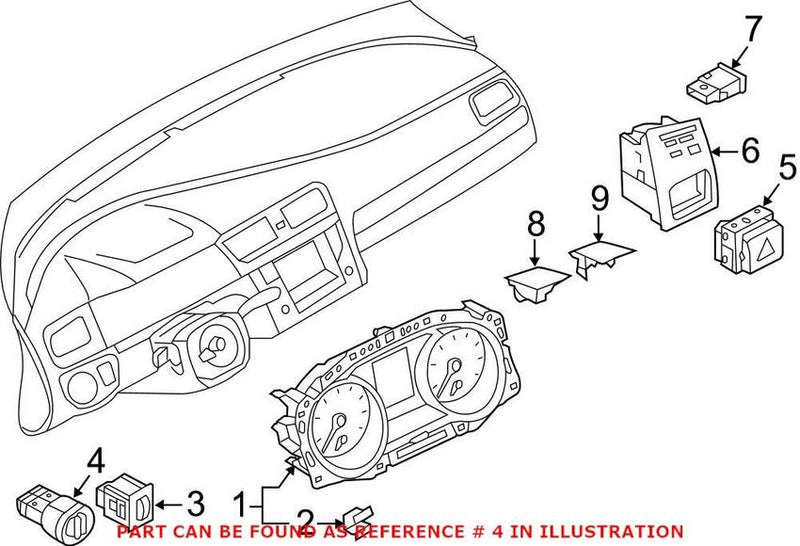 7
6
5
9
8
4
3
1
2
PART CAN BE FOUND AS REFERENCE # 4 IN ILLUSTRATION