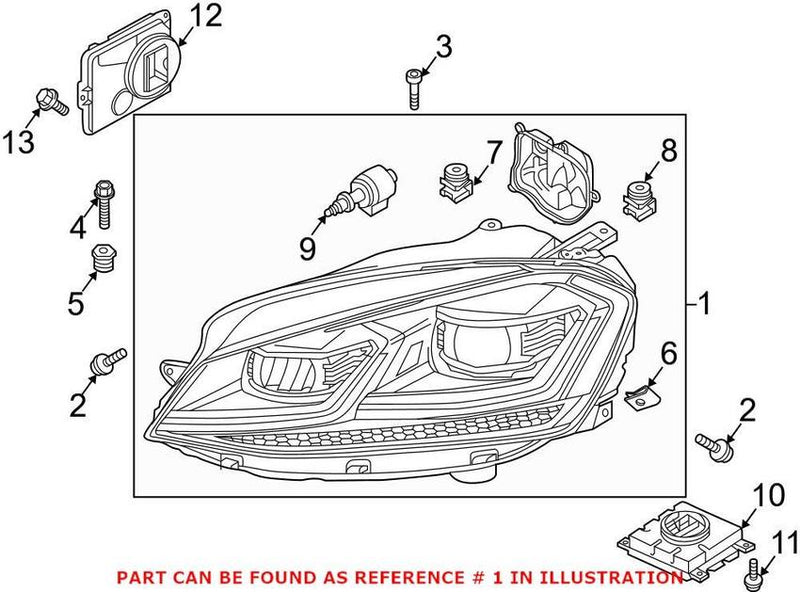 12
3
13
7
8
4
9
5
1
6
2
2
10
11
PART CAN BE FOUND AS REFERENCE # 1 IN ILLUSTRATION