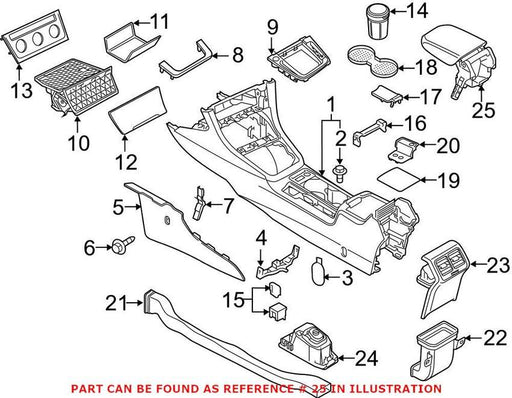 13
11
8
9
14
18
17
25
10
12
1
2
16
20
19
5
7
6
4
3
23
21
15
24
22
PART CAN BE FOUND AS REFERENCE # 25 IN ILLUSTRATION