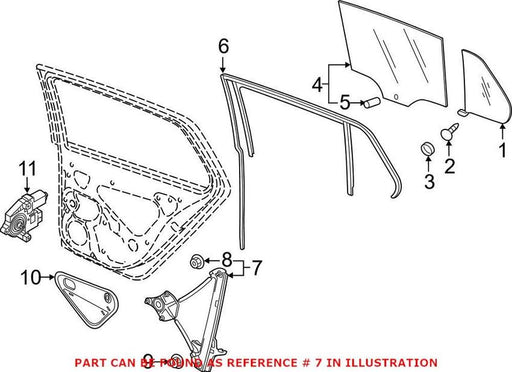 6
4
5
1
2
3
11
8
7
10
9
PART CAN BE FOUND AS REFERENCE # 7 IN ILLUSTRATION