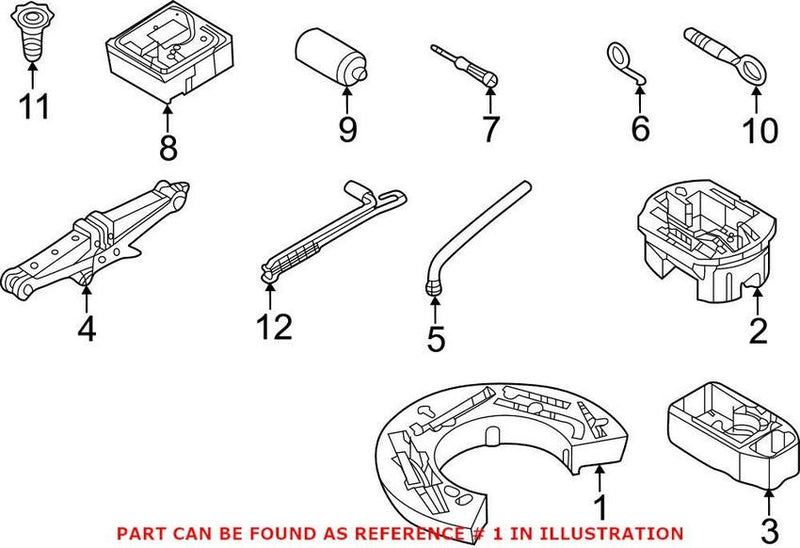 11
8
9
7
6
10
4
12
5
2
1
3
PART CAN BE FOUND AS REFERENCE # 1 IN ILLUSTRATION