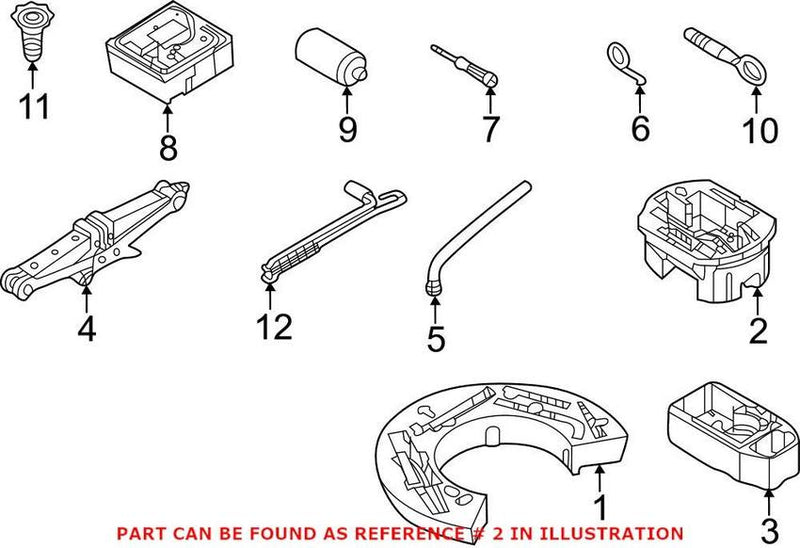 11
8
9
7
6
10
4
12
5
2
1
3
PART CAN BE FOUND AS REFERENCE # 2 IN ILLUSTRATION