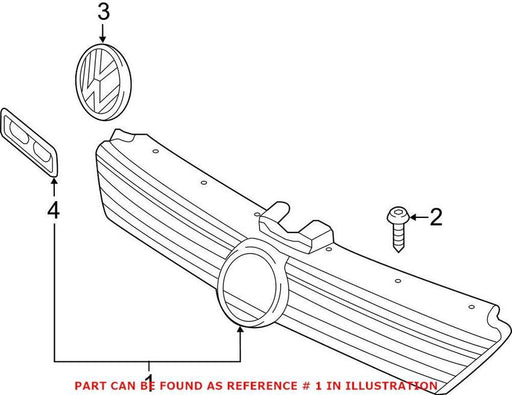 3

4

2

1

PART CAN BE FOUND AS REFERENCE # 1 IN ILLUSTRATION