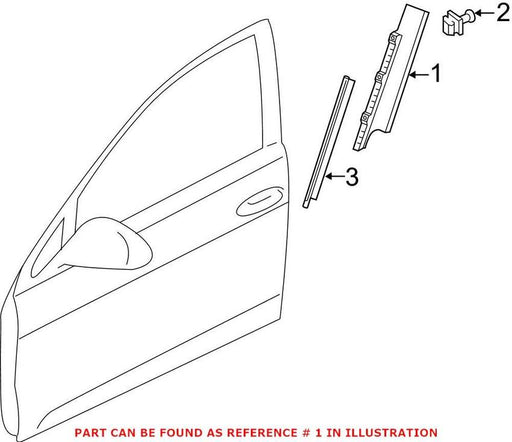 2

1

3

PART CAN BE FOUND AS REFERENCE # 1 IN ILLUSTRATION