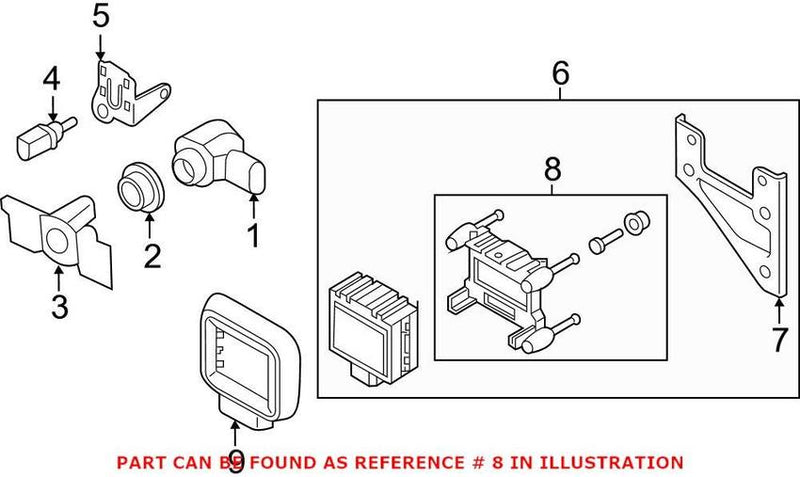 5
4
6
8
1
2
3
7
9
PART CAN BE FOUND AS REFERENCE # 8 IN ILLUSTRATION