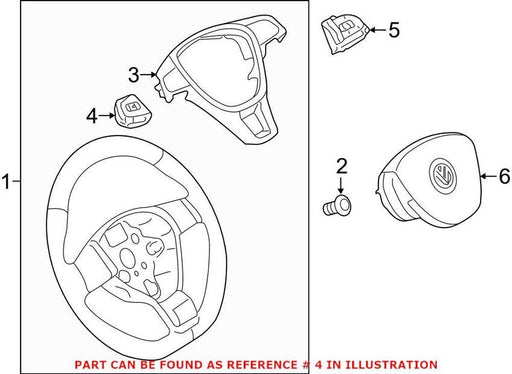 5
3
4
1
2
6
PART CAN BE FOUND AS REFERENCE # 4 IN ILLUSTRATION