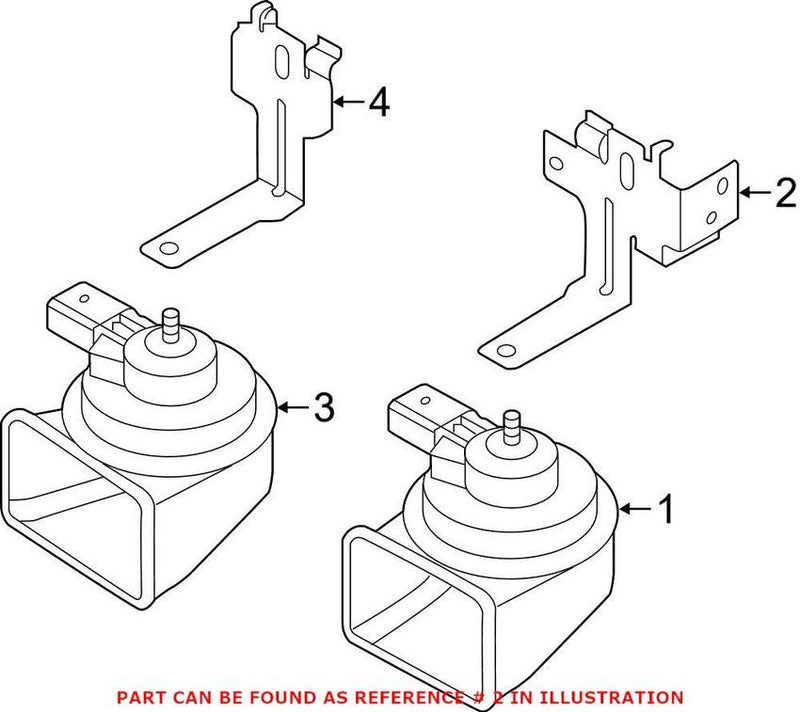 4

2

3

1

PART CAN BE FOUND AS REFERENCE # 2 IN ILLUSTRATION