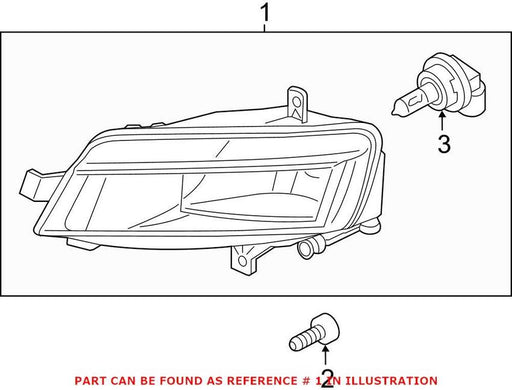 1

3

2

PART CAN BE FOUND AS REFERENCE # 1 IN ILLUSTRATION