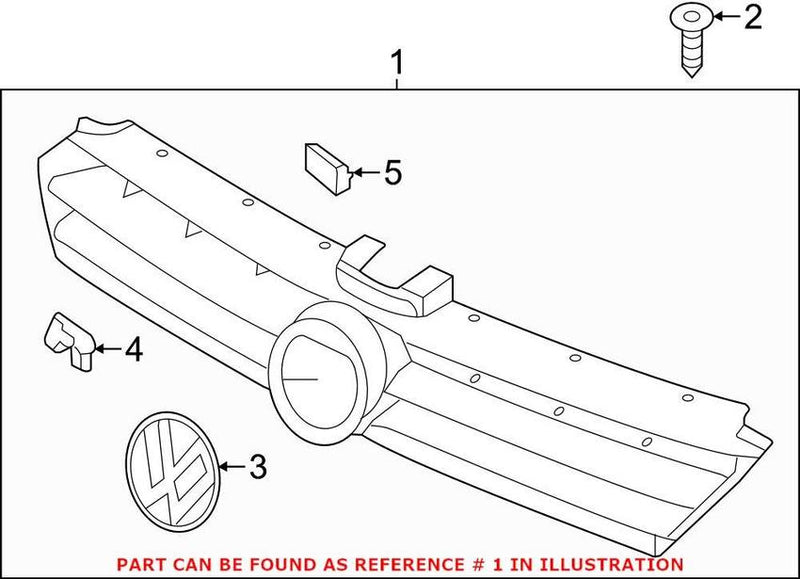 2
1
5
4
3
PART CAN BE FOUND AS REFERENCE # 1 IN ILLUSTRATION