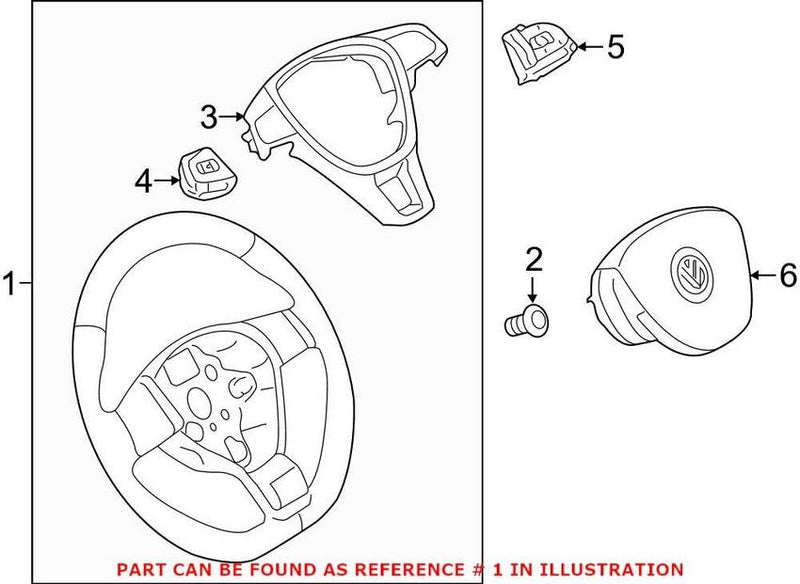 5
3
4
1
2
6
PART CAN BE FOUND AS REFERENCE # 1 IN ILLUSTRATION