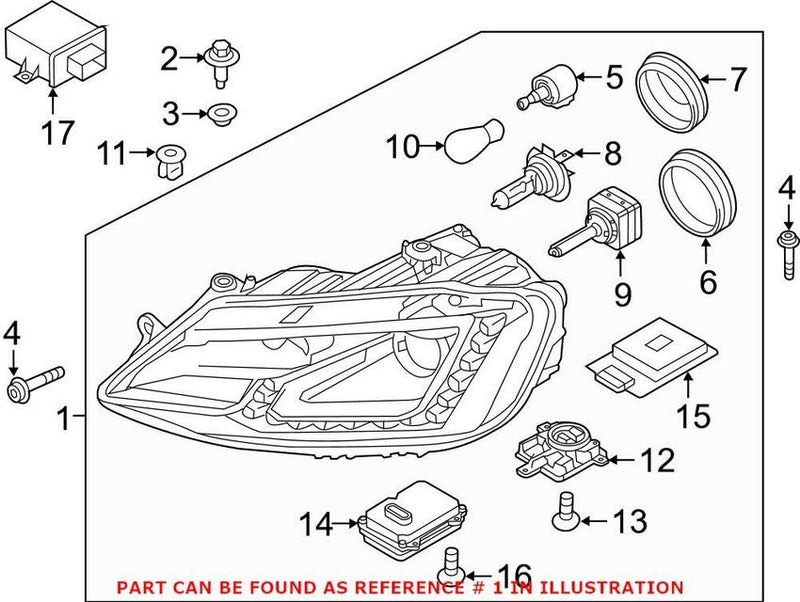 17
2
3
11
5
7
10
8
4
9
6
4
1
15
12
14
13
16
PART CAN BE FOUND AS REFERENCE # 1 IN ILLUSTRATION