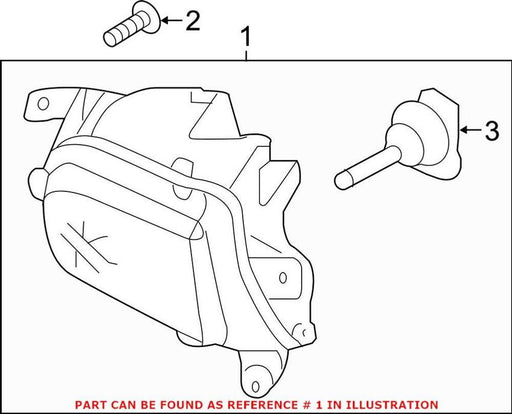 2
1
3
PART CAN BE FOUND AS REFERENCE # 1 IN ILLUSTRATION