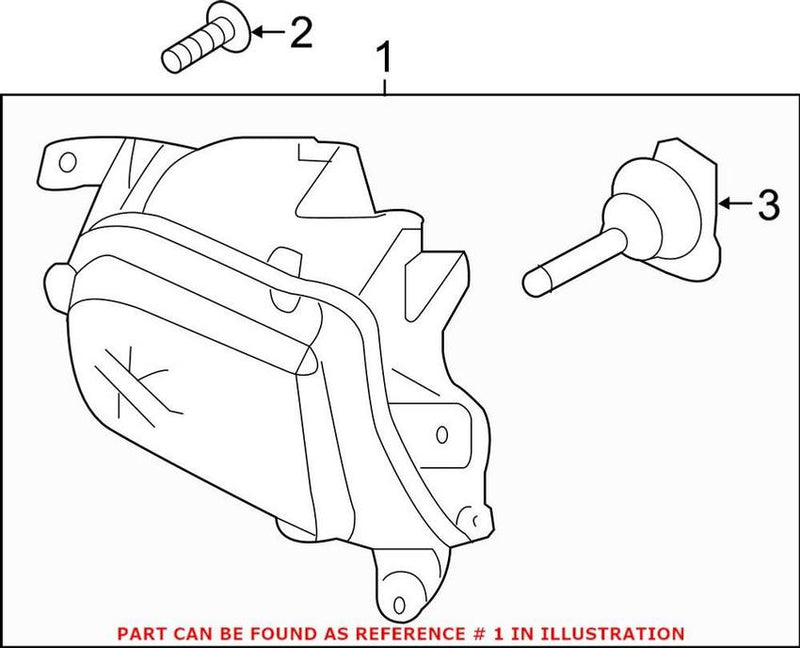 2
1
3
PART CAN BE FOUND AS REFERENCE # 1 IN ILLUSTRATION