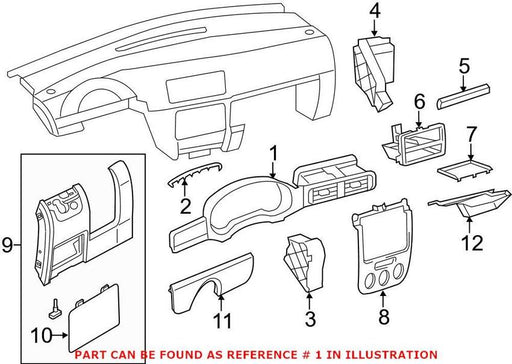 4
5
6
7
1
2
9
12
3
8
11
10
PART CAN BE FOUND AS REFERENCE # 1 IN ILLUSTRATION