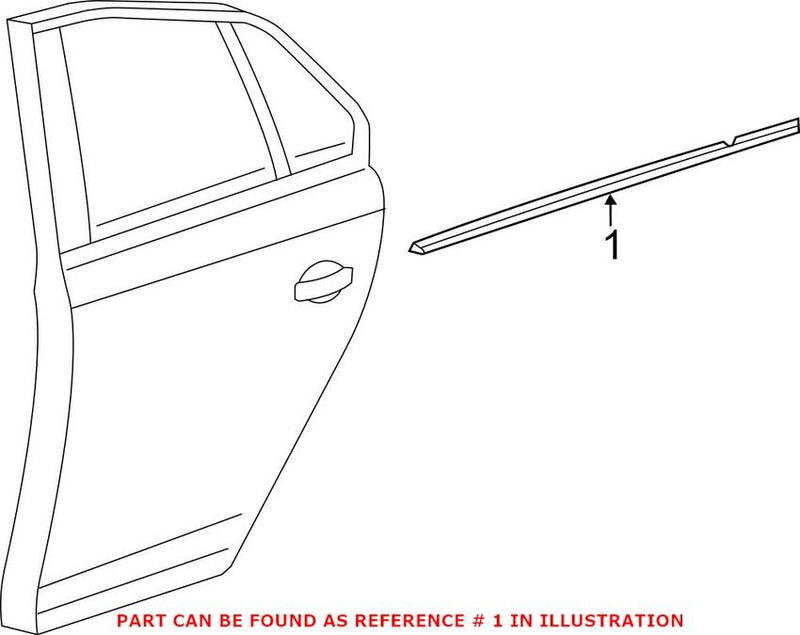 1

PART CAN BE FOUND AS REFERENCE # 1 IN ILLUSTRATION