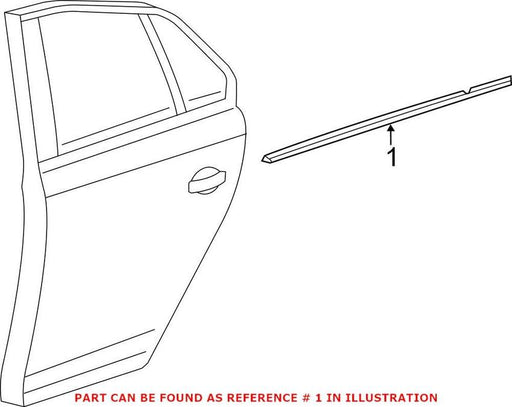 1

PART CAN BE FOUND AS REFERENCE # 1 IN ILLUSTRATION