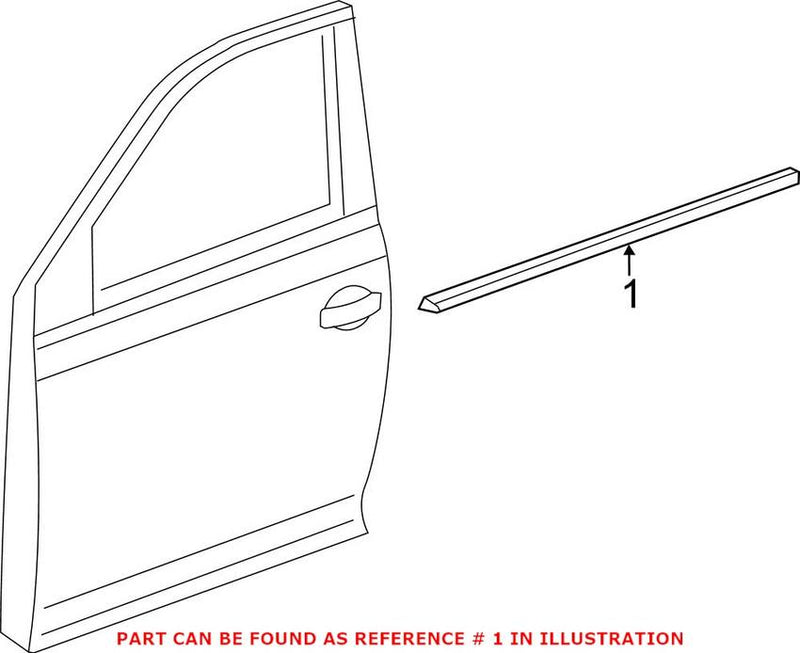 1

PART CAN BE FOUND AS REFERENCE # 1 IN ILLUSTRATION