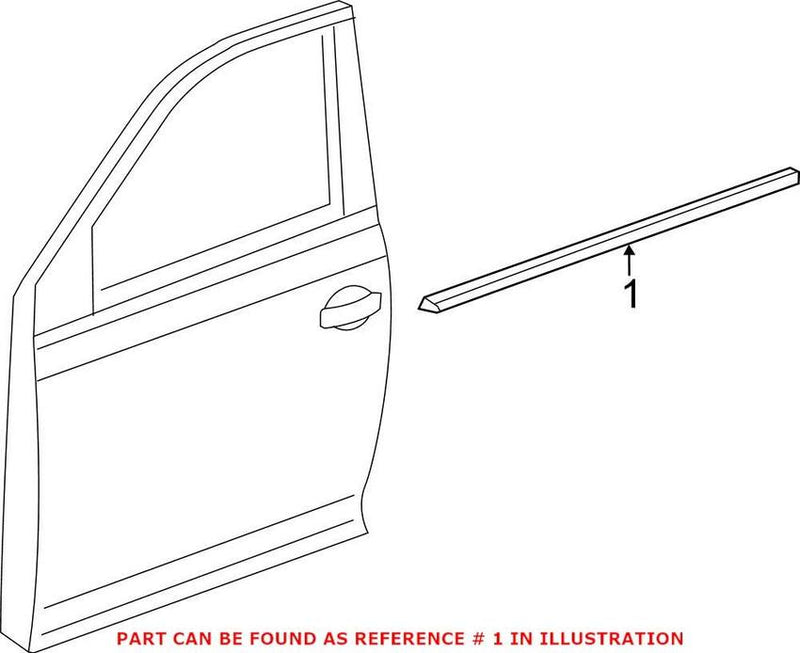 1

PART CAN BE FOUND AS REFERENCE # 1 IN ILLUSTRATION