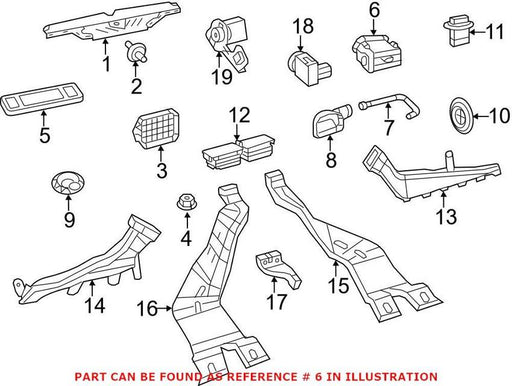 1
2
19
18
6
11
5
3
12
8
7
10
9
4
13
14
16
17
15
PART CAN BE FOUND AS REFERENCE # 6 IN ILLUSTRATION