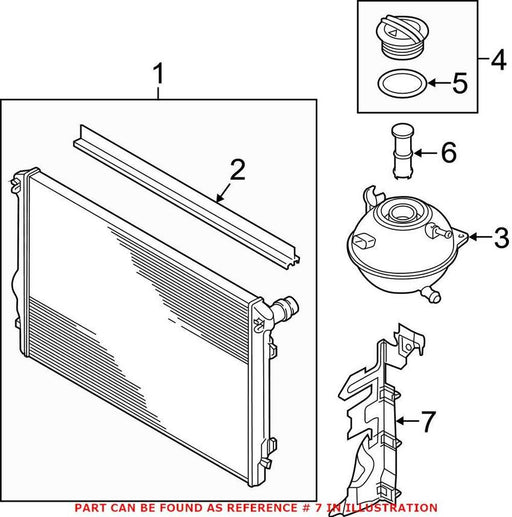 1
2
4
5
6
3
7
PART CAN BE FOUND AS REFERENCE # 7 IN ILLUSTRATION