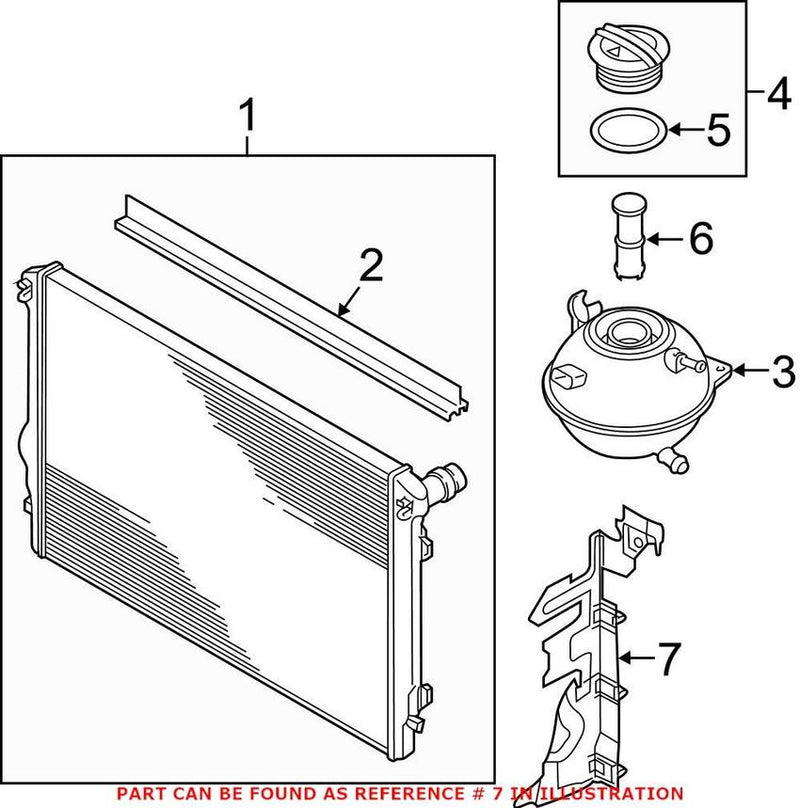 1
2
4
5
6
3
7
PART CAN BE FOUND AS REFERENCE # 7 IN ILLUSTRATION