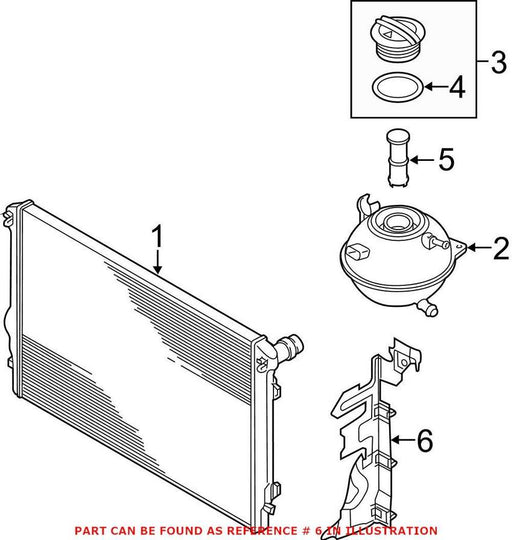 3
4
5
1
2
6
PART CAN BE FOUND AS REFERENCE # 6 IN ILLUSTRATION