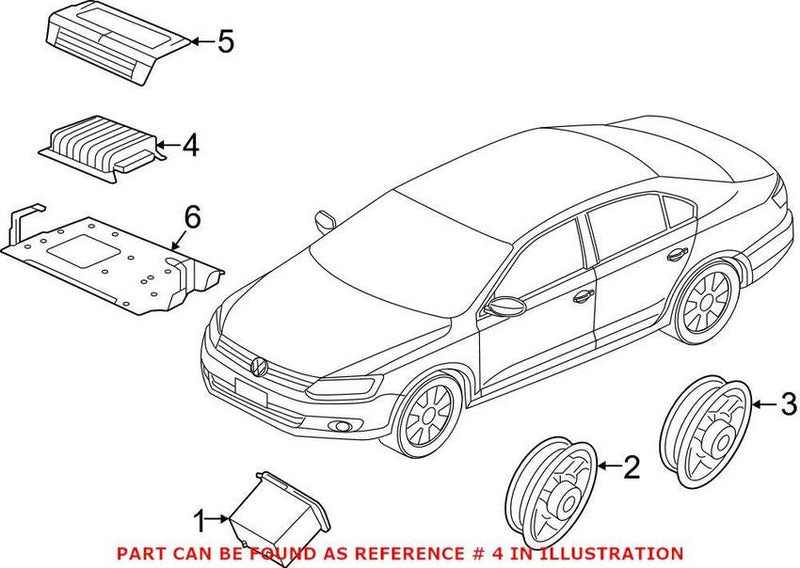 5
4
6
3
2
1
PART CAN BE FOUND AS REFERENCE # 4 IN ILLUSTRATION