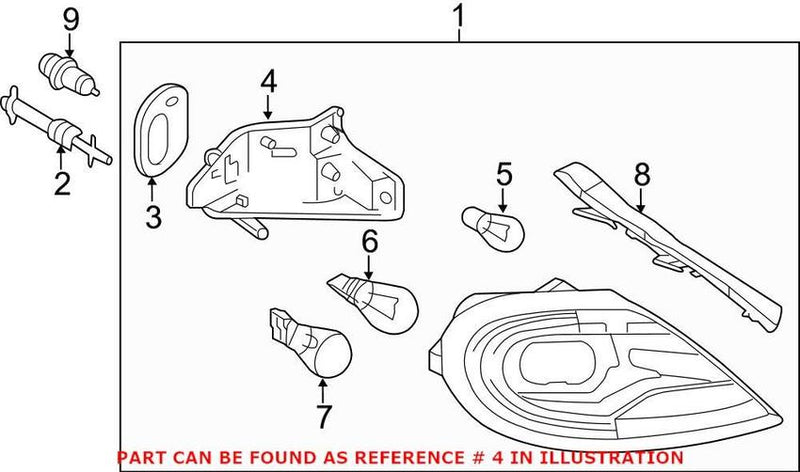 9
1
4
2
3
5
8
6
7
PART CAN BE FOUND AS REFERENCE # 4 IN ILLUSTRATION