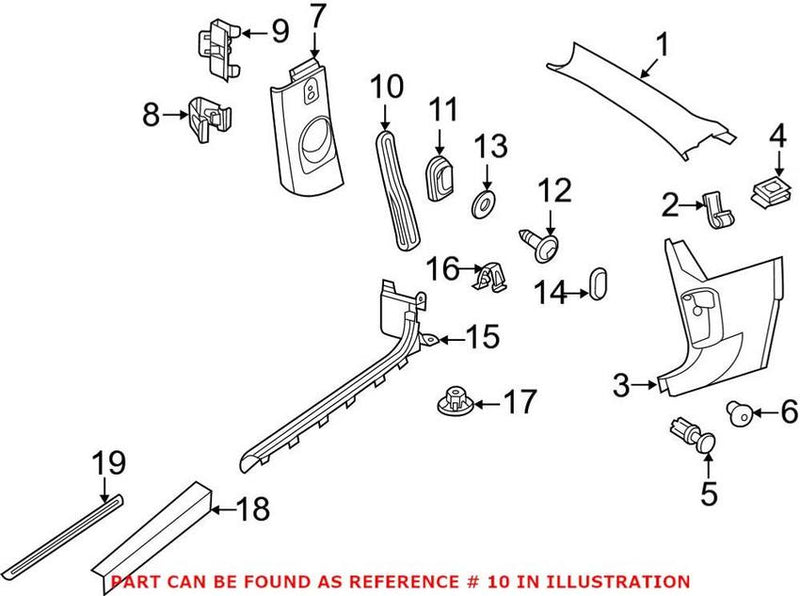 9
7
1
8
10
11
13
4
12
2
16
14
15
3
17
6
5
19
18
PART CAN BE FOUND AS REFERENCE # 10 IN ILLUSTRATION